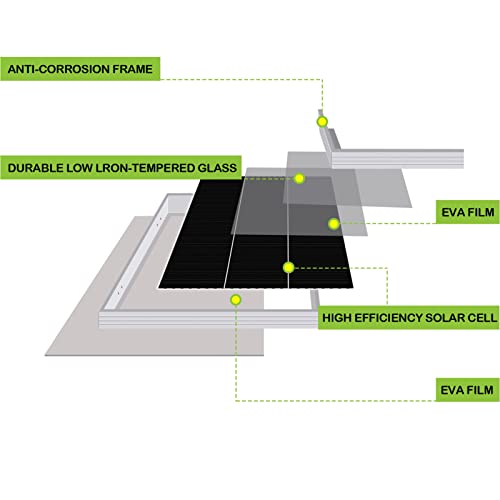 ANTI-CORROSION FRAME

DURABLE LOW LRON-TEMPERED GLASS

EVA FILM

HIGH EFFICIENCY SOLAR CELL

EVA FILM