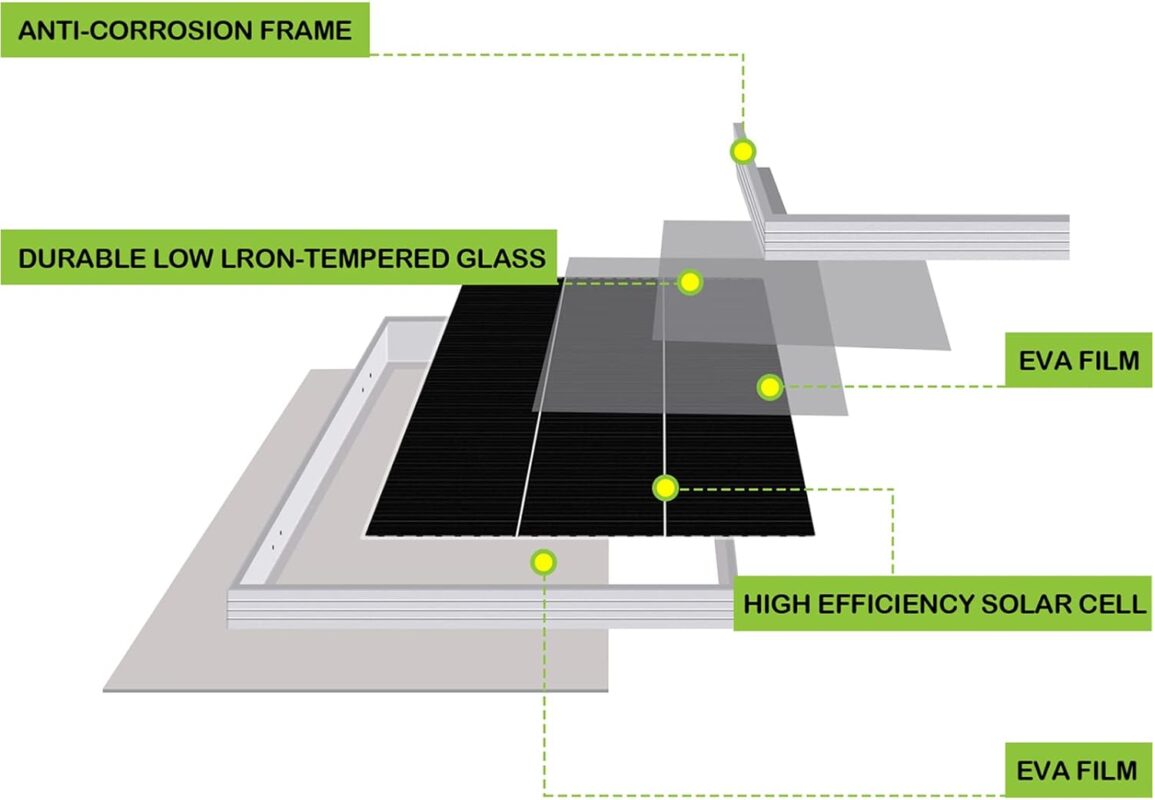 ANTI-CORROSION FRAME

DURABLE LOW LRON-TEMPERED GLASS

EVA FILM

HIGH EFFICIENCY SOLAR CELL

EVA FILM